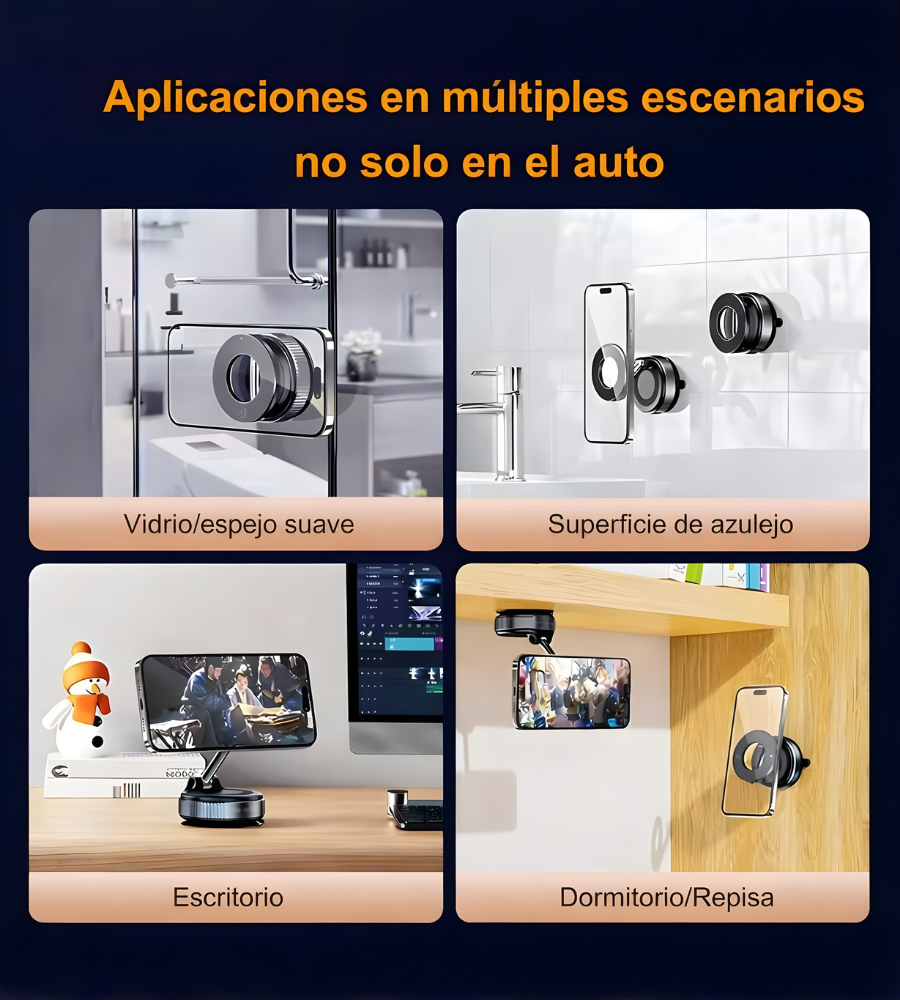 Aplicaciones en múltiples escenarios
no solo en el auto

Vidrio/espejo suave

Superficie de azulejo

Escritorio

Dormitorio/Repisa